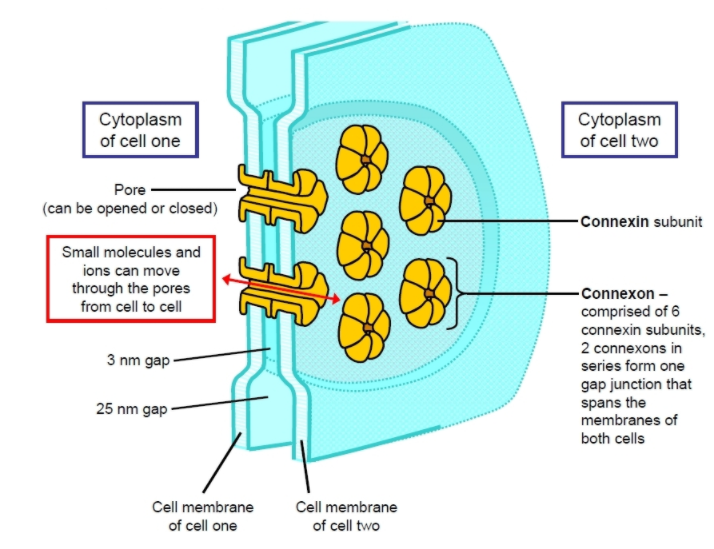 Cytoplasm of cell one

Cytoplasm of cell two

Pore (can be opened or closed)

Connexin subunit

Small molecules and ions can move through the pores from cell to cell

Connexon – comprised of 6 connexin subunits, 2 connexons in series form one gap junction that spans the membranes of both cells

3 nm gap

25 nm gap

Cell membrane of cell one

Cell membrane of cell two